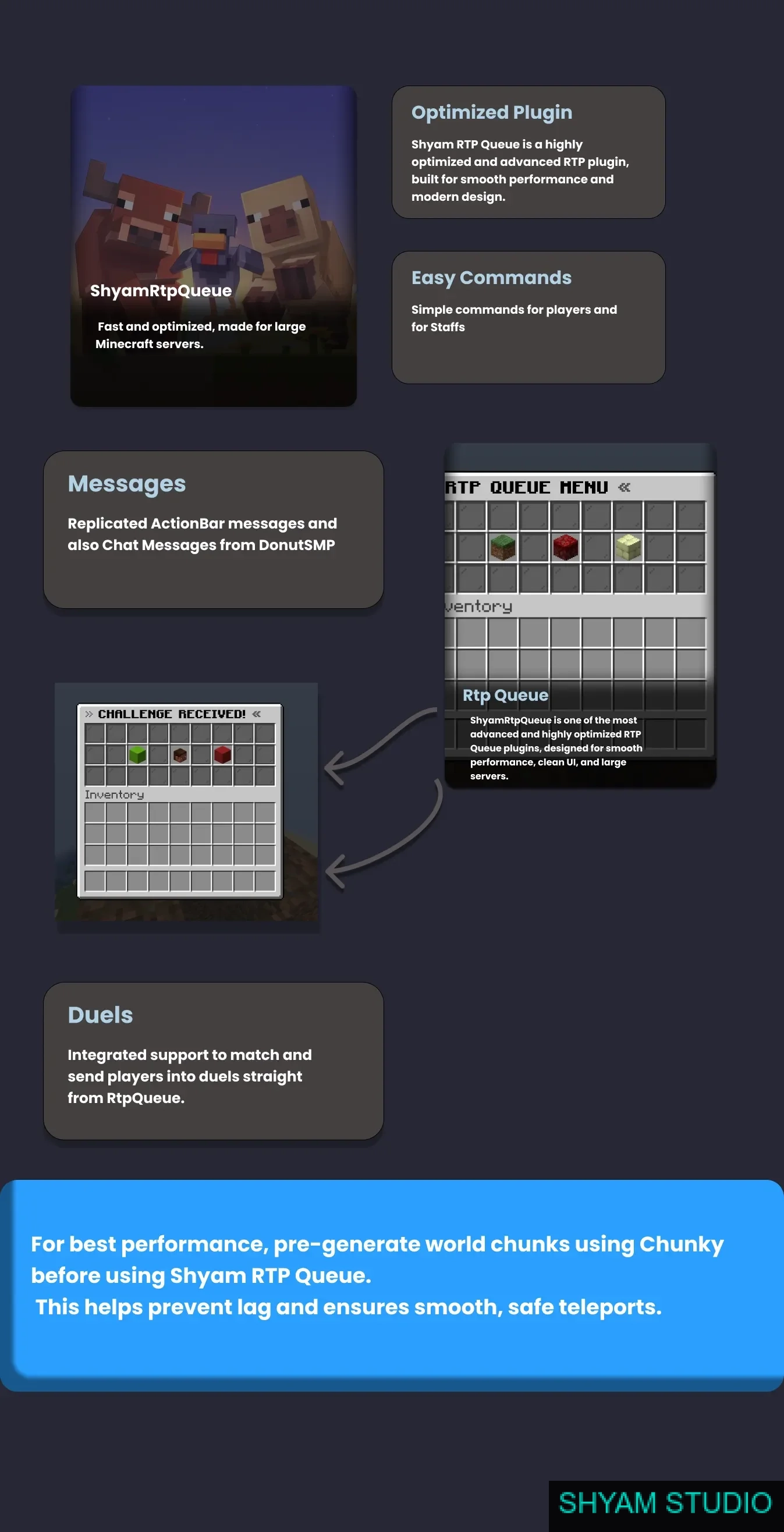 ShyamRtpQueue

Fast and optimized, made for large Minecraft servers.

Optimized Plugin

Shyam RTP Queue is a highly optimized and advanced RTP plugin, built for smooth performance and modern design.

Easy Commands

Simple commands for players and for Staffs

Messages

Replicated ActionBar messages and also Chat Messages from DonutSMP

RTP QUEUE MENU «

ventory

Rtp Queue

ShyamRtpQueue is one of the most advanced and highly optimized RTP Queue plugins, designed for smooth performance, clean UI, and large servers.

» CHALLENGE RECEIVED! «

Inventory

Duels

Integrated support to match and send players into duels straight from RtpQueue.

For best performance, pre-generate world chunks using Chunky before using Shyam RTP Queue.
This helps prevent lag and ensures smooth, safe teleports.

SHYAM STUDIO